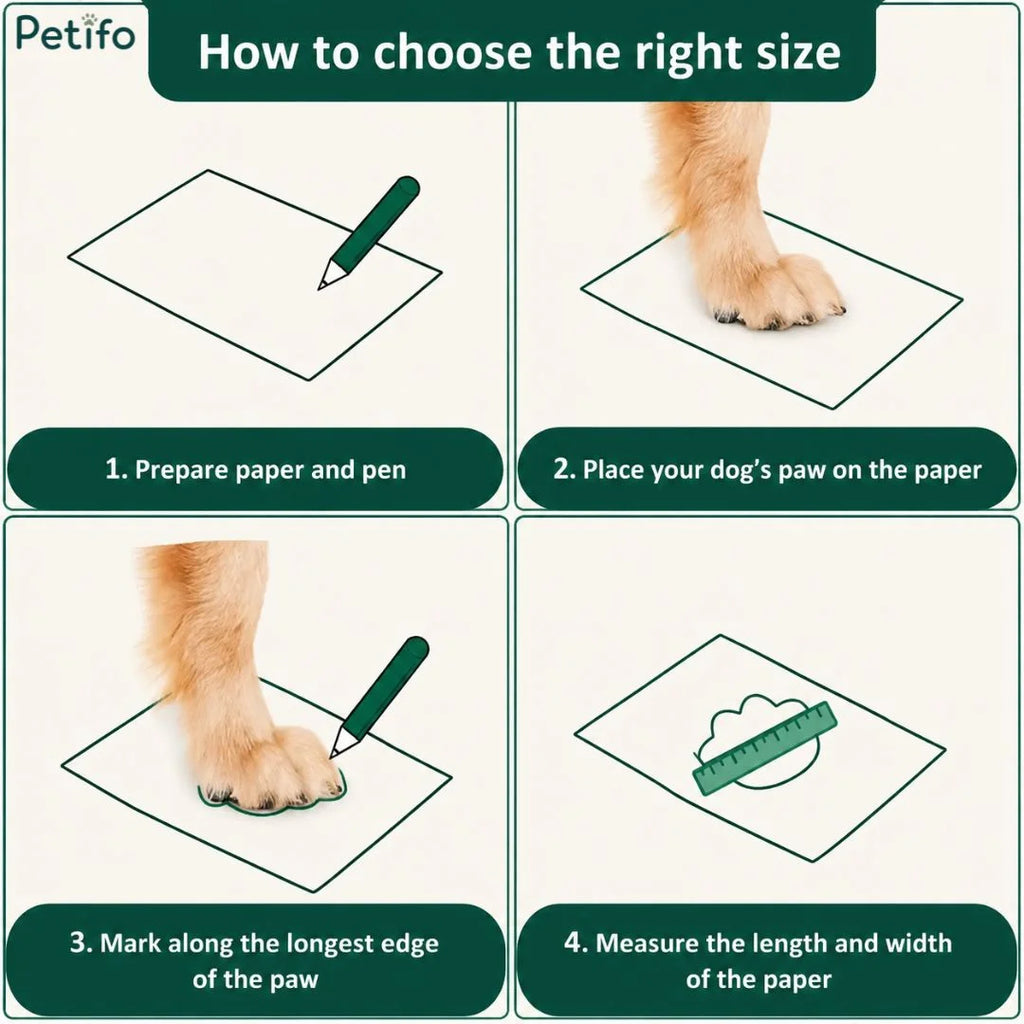 Petifo

How to choose the right size

1. Prepare paper and pen

2. Place your dog's paw on the paper

3. Mark along the longest edge of the paw

4. Measure the length and width of the paper